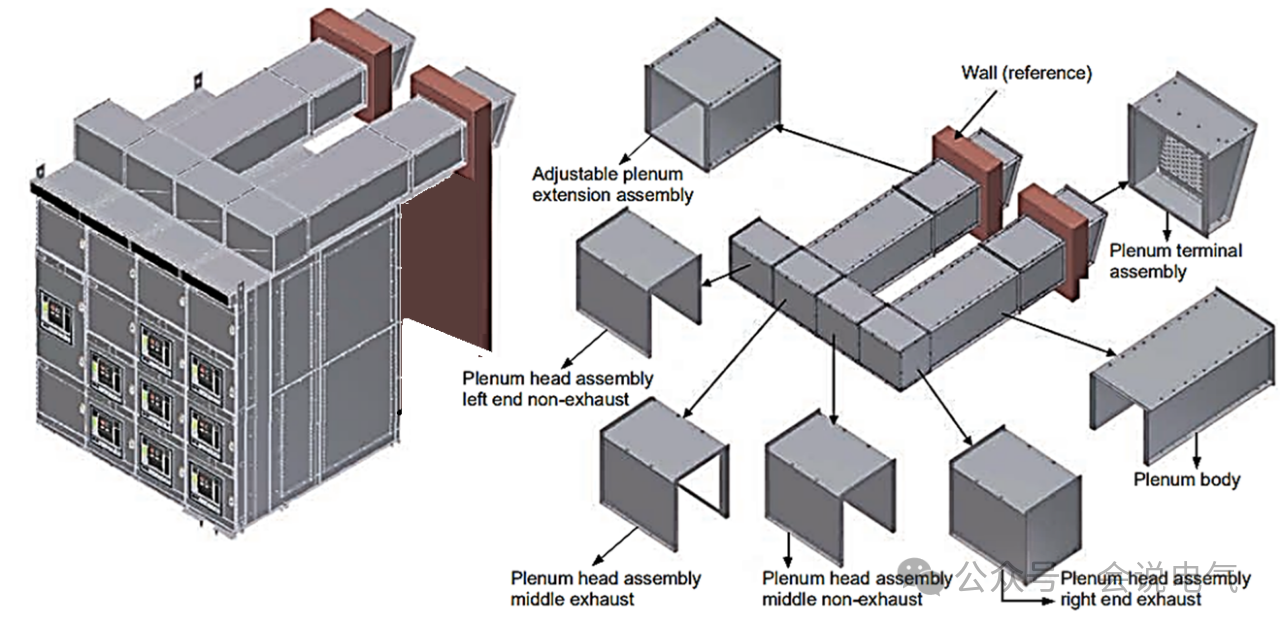 Wall (reference)

Adjustable plenum extension assembly

Plenum terminal assembly

Plenum head assembly left end non-exhaust

Plenum body

Plenum head assembly middle exhaust

Plenum head assembly middle non-exhaust

Plenum head assembly right end exhaust

公众号 · 会说电气